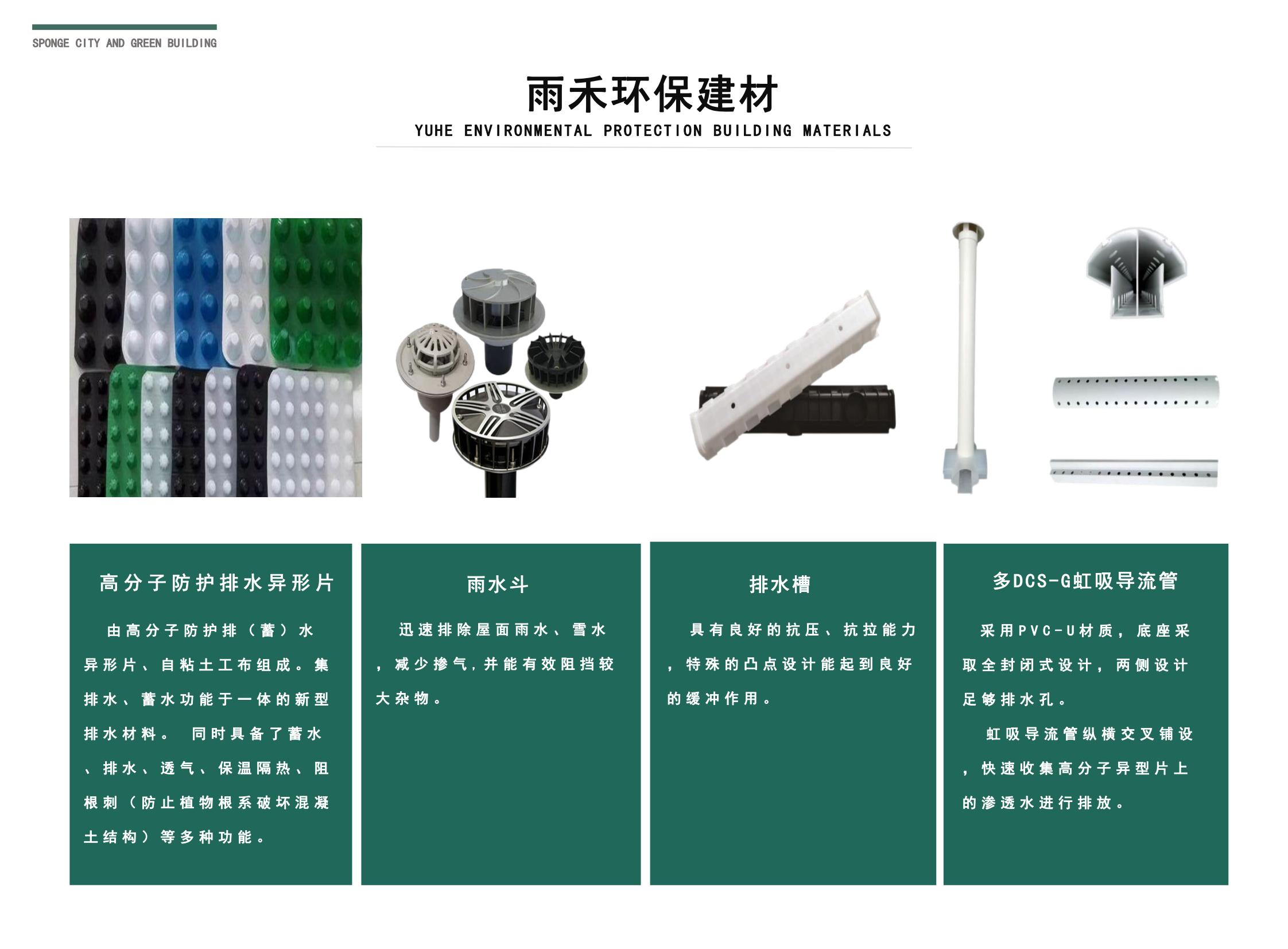 SPONGE CITY AND GREEN BUILDING

雨禾环保建材

YUHE ENVIRONMENTAL PROTECTION BUILDING MATERIALS

高分子防护排水异形片

由高分子防护排（蓄）水异形片、自粘土工布组成。集排水、蓄水功能于一体的新型排水材料。 同时具备了蓄水、排水、透气、保温隔热、阻根刺（防止植物根系破坏混凝土结构）等多种功能。

雨水斗

迅速排除屋面雨水、雪水，减少掺气，并能有效阻挡较大杂物。

排水槽

具有良好的抗压、抗拉能力，特殊的凸点设计能起到良好的缓冲作用。

多DCS-G虹吸导流管

采用PVC-U材质，底座采取全封闭式设计，两侧设计足够排水孔。

虹吸导流管纵横交叉铺设，快速收集高分子异型片上的渗透水进行排放。